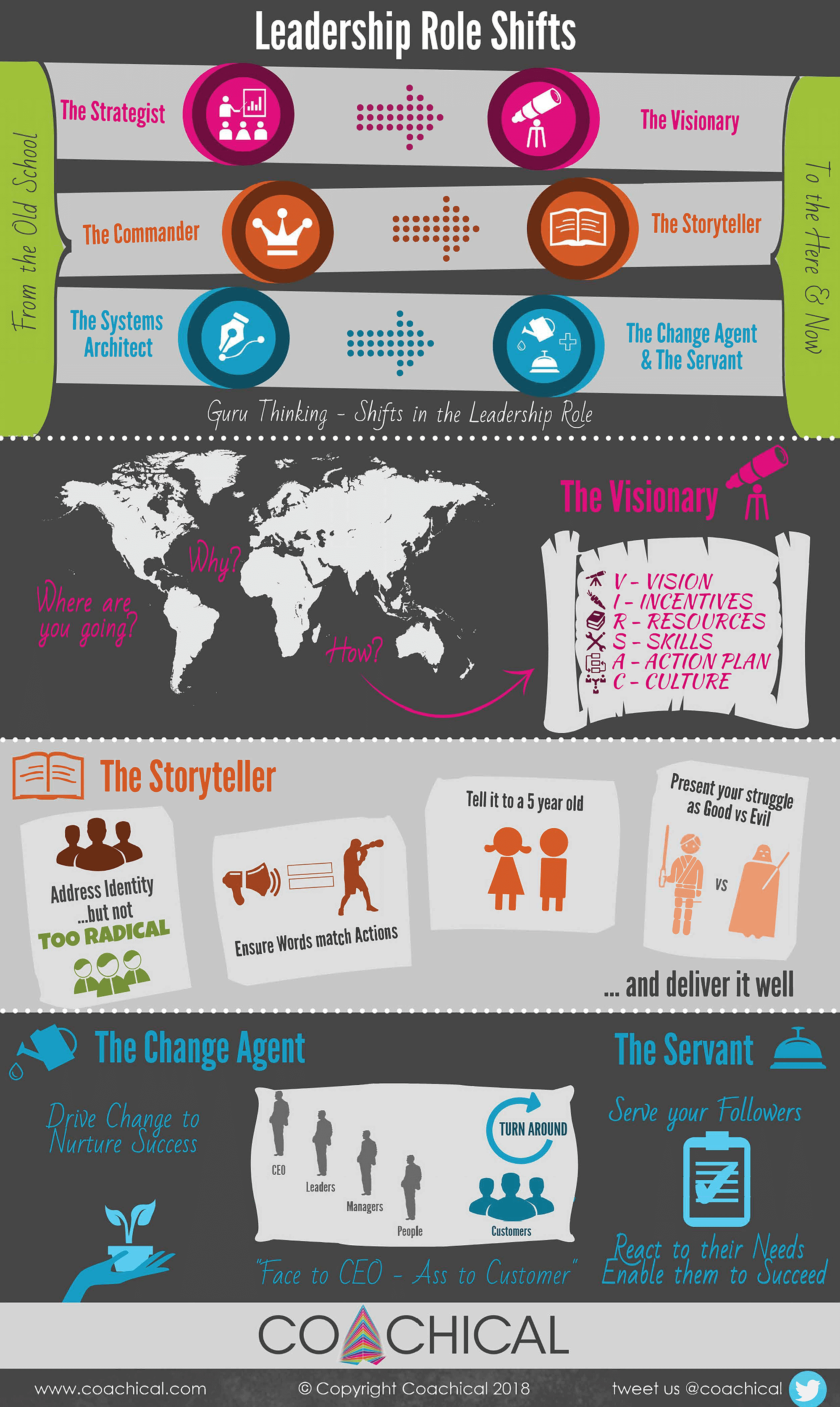 Leadership Role Shifts

From the Old School

The Strategist

The Visionary

The Commander

The Storyteller

The Systems Architect

The Change Agent & The Servant

To the Here & Now

Guru Thinking - Shifts in the Leadership Role

Where are you going?

Why?

How?

The Visionary

V - VISION
I - INCENTIVES
R - RESOURCES
S - SKILLS
A - ACTION PLAN
C - CULTURE

The Storyteller

Address Identity ...but not TOO RADICAL

Ensure Words match Actions

Tell it to a 5 year old

Present your struggle as Good vs Evil

VS

... and deliver it well

The Change Agent

Drive Change to Nurture Success

CEO

Leaders

Managers

People

TURN AROUND

Customers

"Face to CEO - Ass to Customer"

The Servant

Serve your Followers

React to their Needs
Enable them to Succeed

COACHICAL

www.coachical.com

© Copyright Coachical 2018

tweet us @coachical