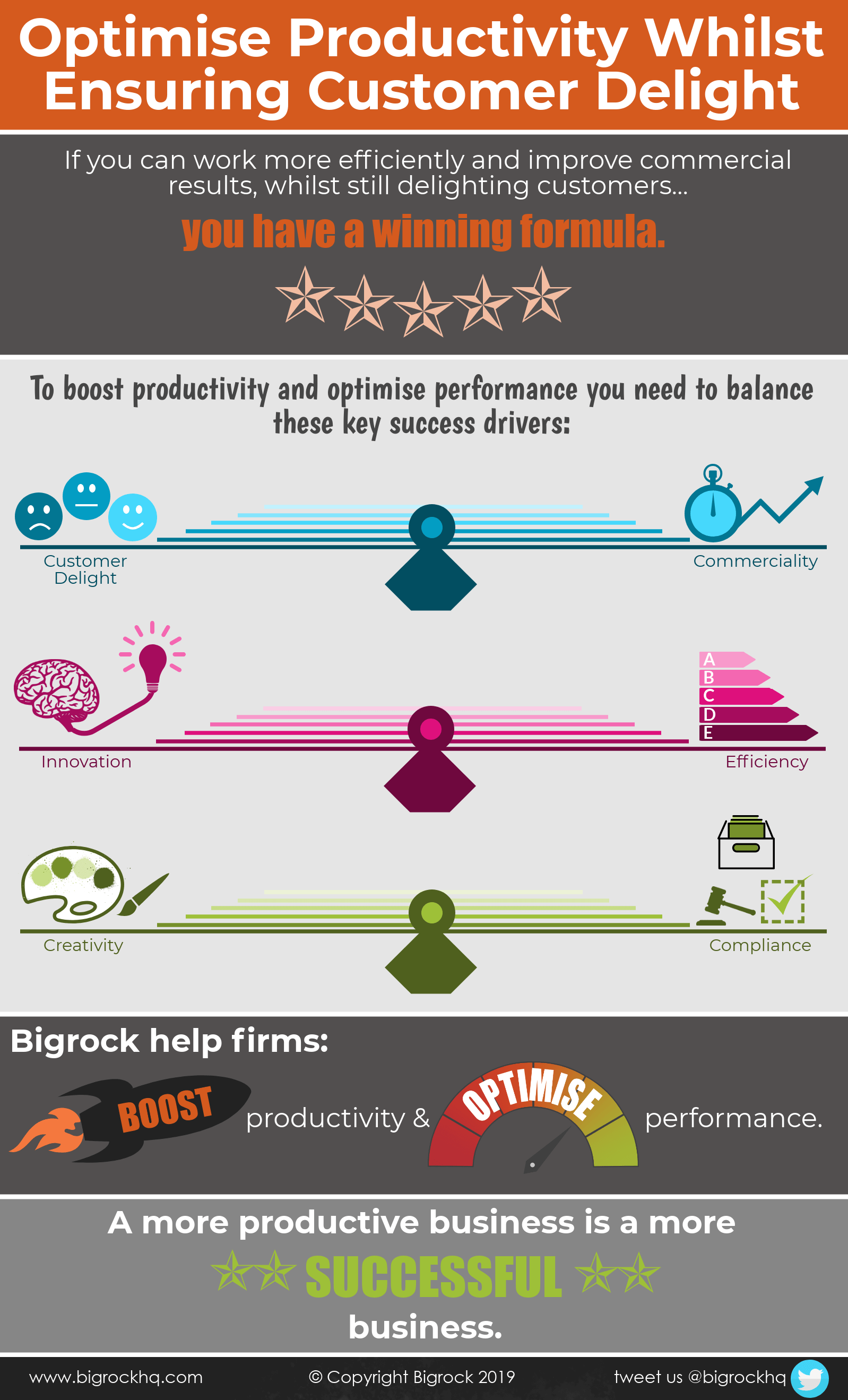 Optimise Productivity Whilst Ensuring Customer Delight

If you can work more efficiently and improve commercial results, whilst still delighting customers...

you have a winning formula.

To boost productivity and optimise performance you need to balance these key success drivers:

Customer Delight

Commerciality

Innovation

A
B
C
D
E

Efficiency

Creativity

Compliance

Bigrock help firms:

BOOST productivity & OPTIMISE performance.

A more productive business is a more SUCCESSFUL business.

www.bigrockhq.com © Copyright Bigrock 2019 tweet us @bigrockhq